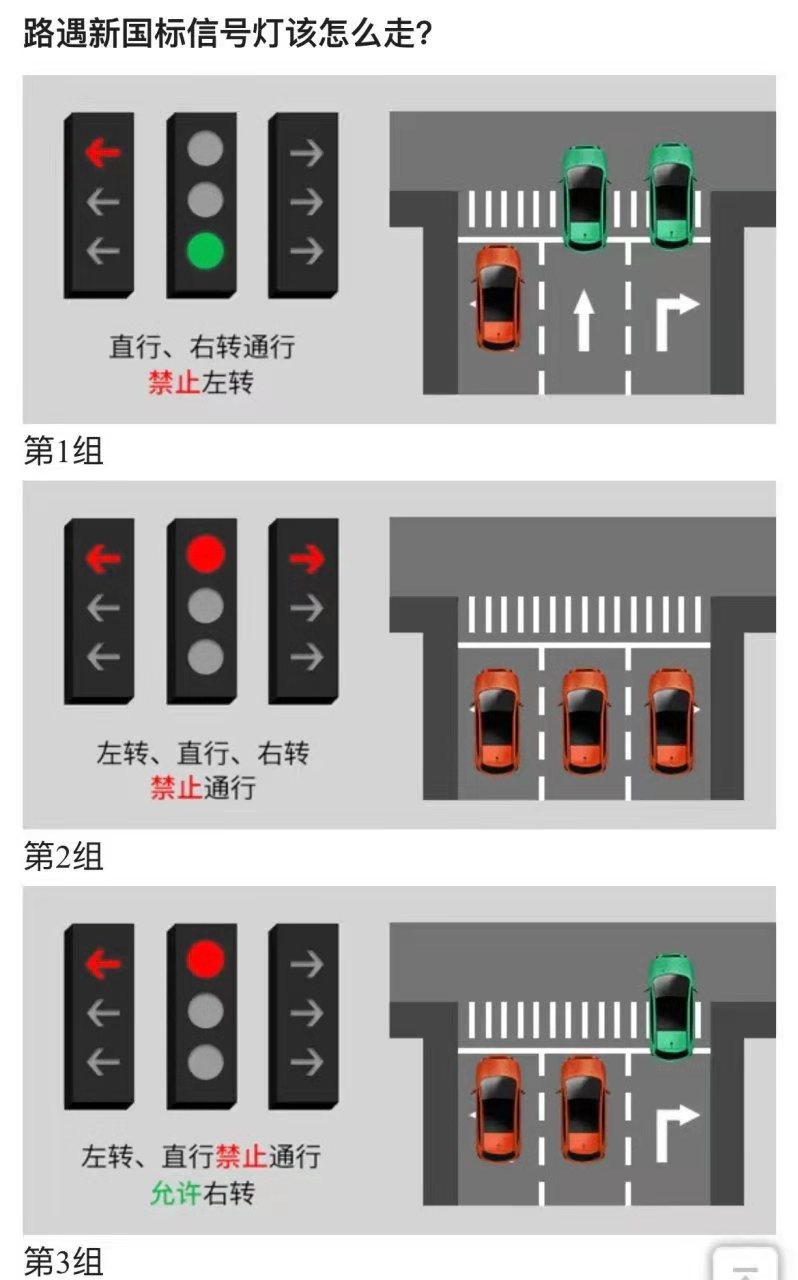 路遇新国标信号灯该怎么走?

直行、右转通行
禁止左转

第1组

左转、直行、右转
禁止通行

第2组

左转、直行禁止通行
允许右转

第3组