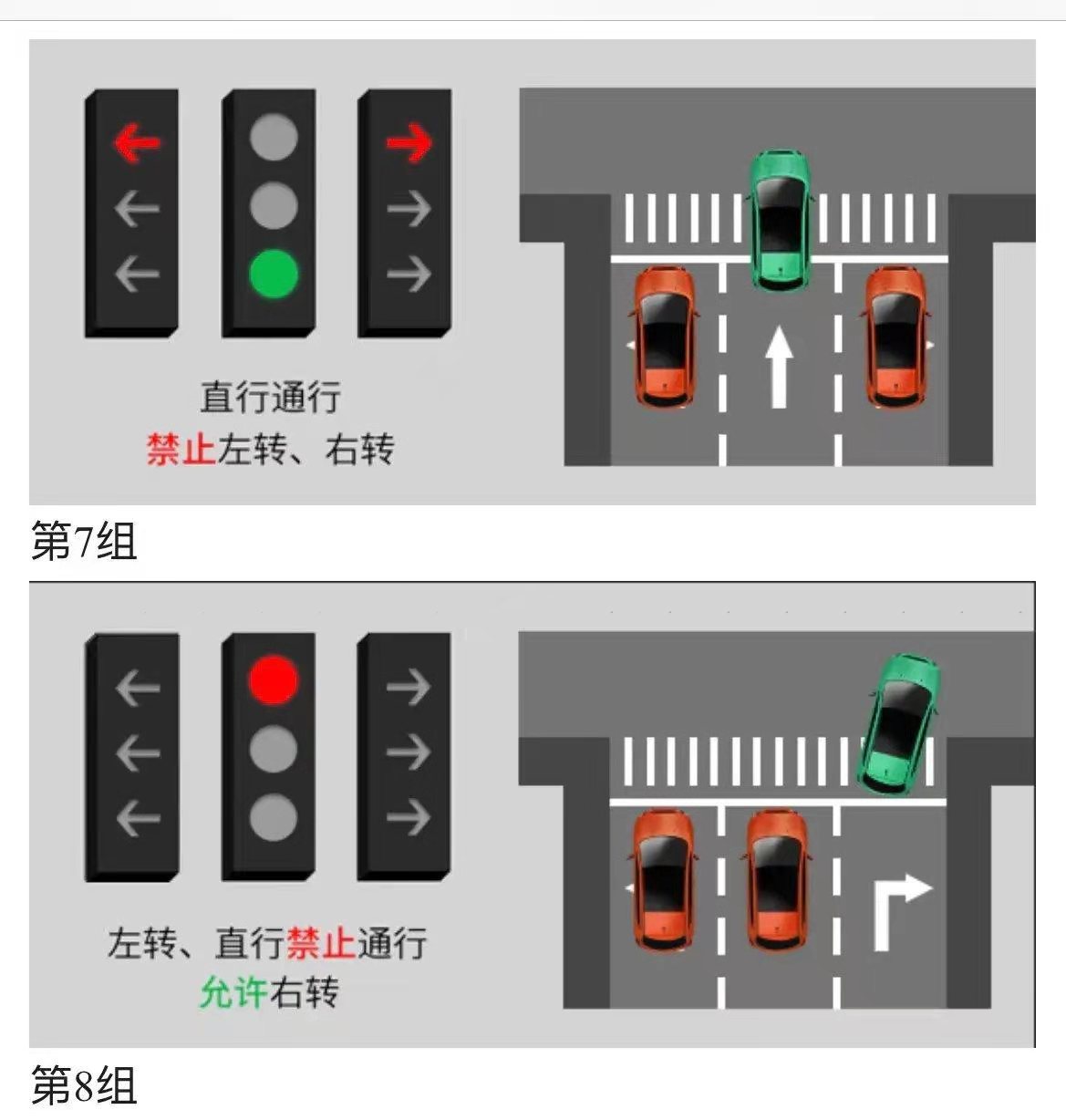 直行通行
禁止左转、右转

第7组

左转、直行禁止通行
允许右转

第8组