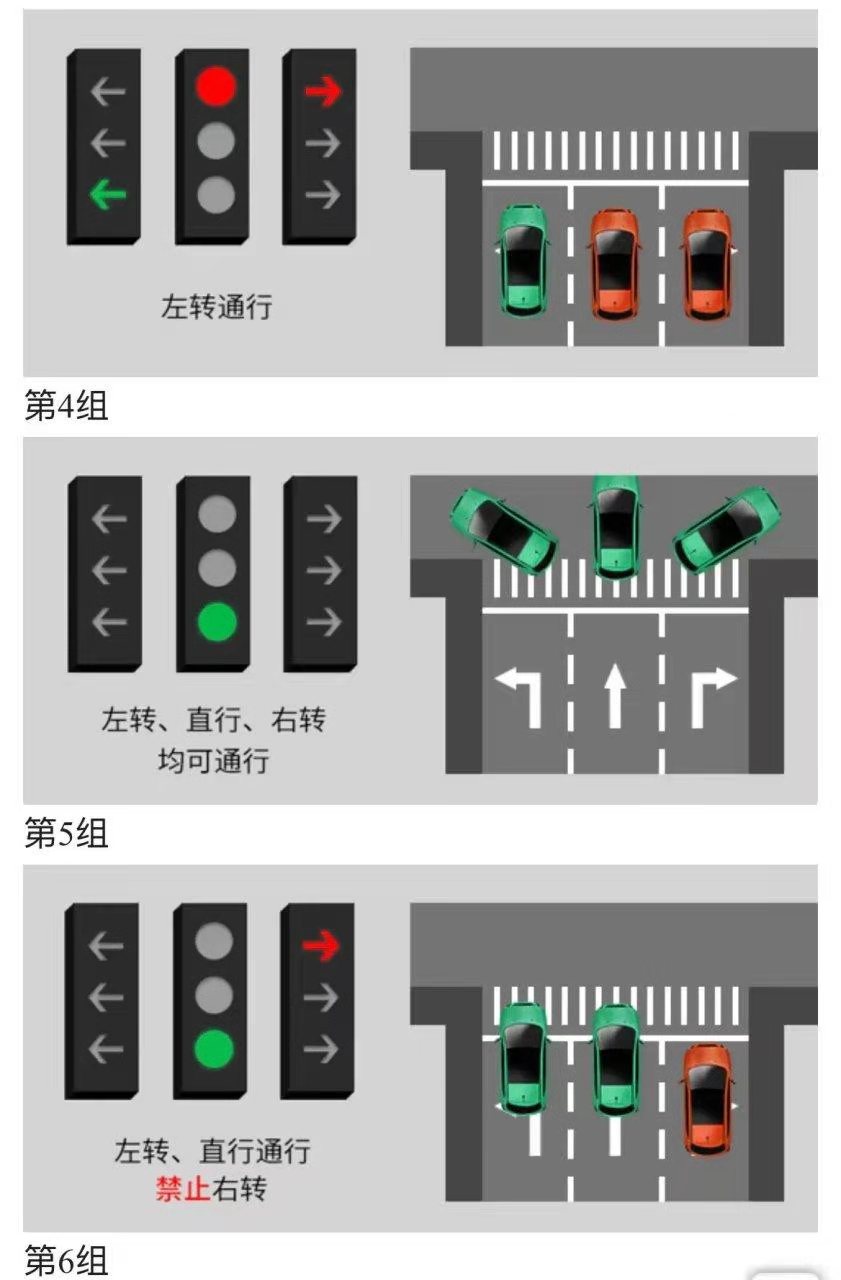 左转通行

第4组

左转、直行、右转
均可通行

第5组

左转、直行通行
禁止右转

第6组